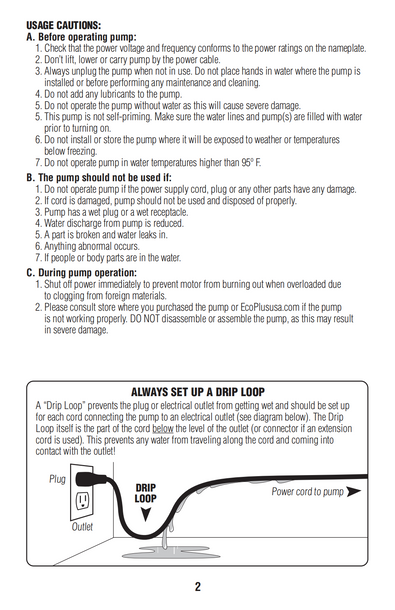 USAGE CAUTIONS:
A. Before operating pump:
1. Check that the power voltage and frequency conforms to the power ratings on the nameplate.
2. Don't lift, lower or carry pump by the power cable.
3. Always unplug the pump when not in use. Do not place hands in water where the pump is installed or before performing any maintenance and cleaning.
4. Do not add any lubricants to the pump.
5. Do not operate the pump without water as this will cause severe damage.
5. This pump is not self-priming. Make sure the water lines and pump(s) are filled with water prior to turning on.
6. Do not install or store the pump where it will be exposed to weather or temperatures below freezing.
7. Do not operate pump in water temperatures higher than 95° F.

B. The pump should not be used if:
1. Do not operate pump if the power supply cord, plug or any other parts have any damage.
2. If cord is damaged, pump should not be used and disposed of properly.
3. Pump has a wet plug or a wet receptacle.
4. Water discharge from pump is reduced.
5. A part is broken and water leaks in.
6. Anything abnormal occurs.
7. If people or body parts are in the water.

C. During pump operation:
1. Shut off power immediately to prevent motor from burning out when overloaded due to clogging from foreign materials.
2. Please consult store where you purchased the pump or EcoPlususa.com if the pump is not working properly. DO NOT disassemble or assemble the pump, as this may result in severe damage.

ALWAYS SET UP A DRIP LOOP
A "Drip Loop" prevents the plug or electrical outlet from getting wet and should be set up for each cord connecting the pump to an electrical outlet (see diagram below). The Drip Loop itself is the part of the cord below the level of the outlet (or connector if an extension cord is used). This prevents any water from traveling along the cord and coming into contact with the outlet!

Plug
DRIP LOOP
Power cord to pump
Outlet

2