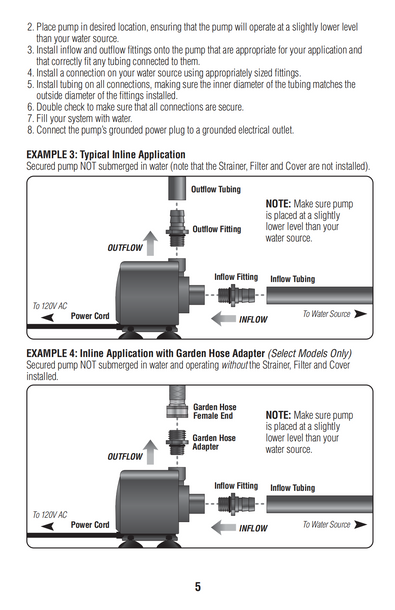 2. Place pump in desired location, ensuring that the pump will operate at a slightly lower level than your water source.
3. Install inflow and outflow fittings onto the pump that are appropriate for your application and that correctly fit any tubing connected to them.
4. Install a connection on your water source using appropriately sized fittings.
5. Install tubing on all connections, making sure the inner diameter of the tubing matches the outside diameter of the fittings installed.
6. Double check to make sure that all connections are secure.
7. Fill your system with water.
8. Connect the pump's grounded power plug to a grounded electrical outlet.

EXAMPLE 3: Typical Inline Application
Secured pump NOT submerged in water (note that the Strainer, Filter and Cover are not installed).

Outflow Tubing
Outflow Fitting
OUTFLOW
NOTE: Make sure pump is placed at a slightly lower level than your water source.
Inflow Fitting
Inflow Tubing
To 120V AC
Power Cord
INFLOW
To Water Source

EXAMPLE 4: Inline Application with Garden Hose Adapter (Select Models Only)
Secured pump NOT submerged in water and operating without the Strainer, Filter and Cover installed.

Garden Hose Female End
Garden Hose Adapter
OUTFLOW
NOTE: Make sure pump is placed at a slightly lower level than your water source.
Inflow Fitting
Inflow Tubing
To 120V AC
Power Cord
INFLOW
To Water Source

5